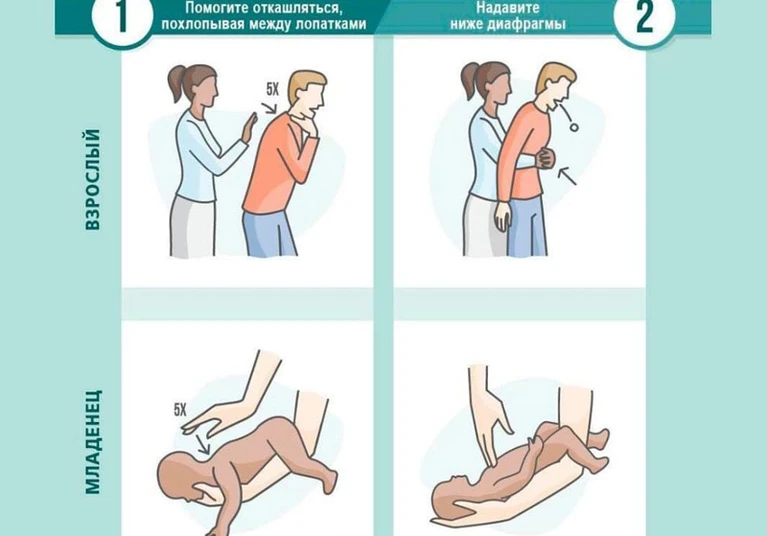 1
Помогите откашляться, похлопывая между лопатками

Надавите ниже диафрагмы
2

ВЗРОСЛЫЙ

5X

МЛАДЕНЕЦ

5X